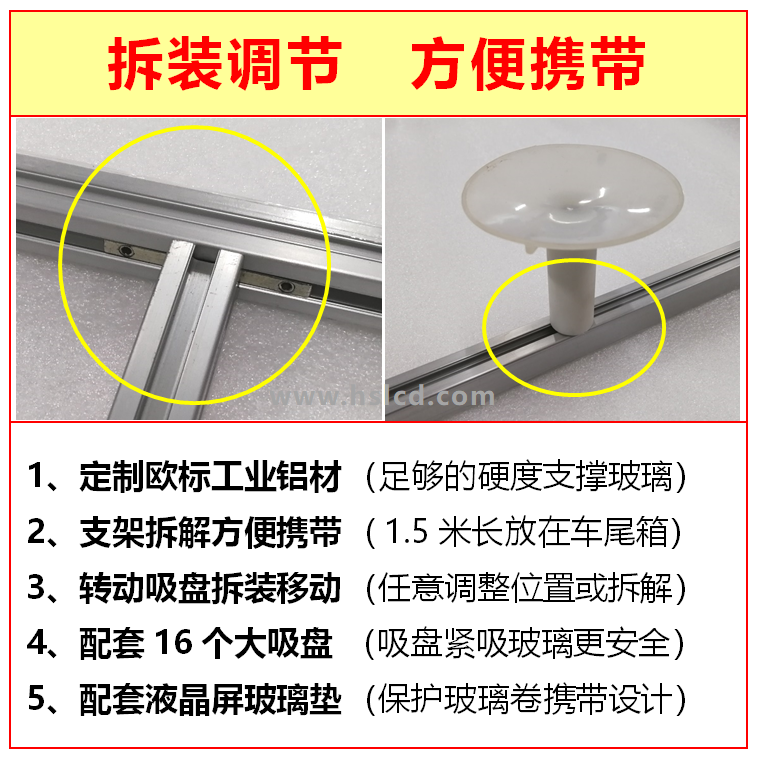 拆装调节　方便携带

www.hslcd.com

1、定制欧标工业铝材（足够的硬度支撑玻璃）
2、支架拆解方便携带（1.5 米长放在车尾箱）
3、转动吸盘拆装移动（任意调整位置或拆解）
4、配套 16 个大吸盘（吸盘紧吸玻璃更安全）
5、配套液晶屏玻璃垫（保护玻璃卷携带设计）