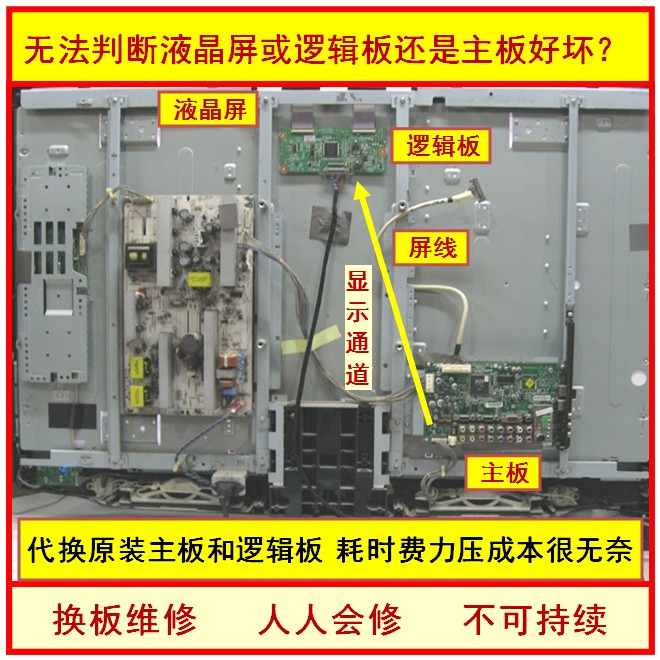 无法判断液晶屏或逻辑板还是主板好坏？

液晶屏

逻辑板

屏线

显示通道

主板

代换原装主板和逻辑板 耗时费力压成本很无奈

换板维修 人人会修 不可持续